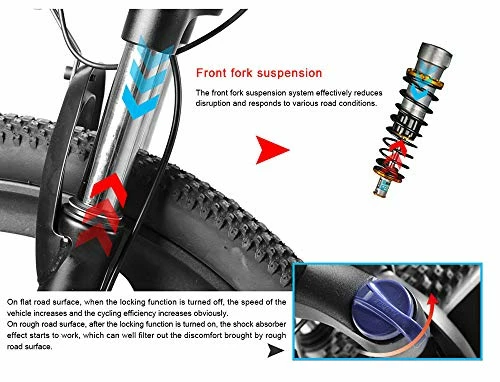 Front fork suspension

The front fork suspension system effectively reduces disruption and responds to various road conditions.

On flat road surface, when the locking function is turned off, the speed of the vehicle increases and the cycling efficiency increases obviously.
On rough road surface, after the locking function is turned on, the shock absorber effect starts to work, which can well filter out the discomfort brought by rough road surface.