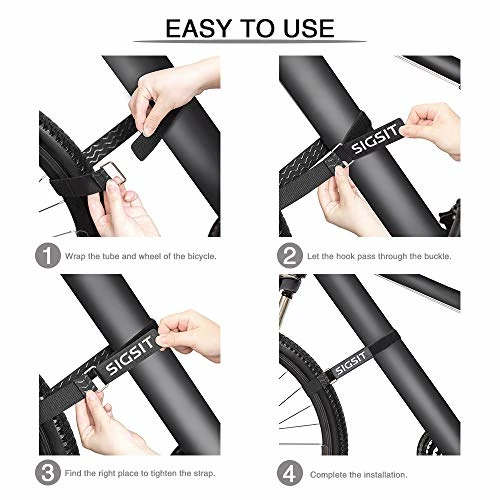 EASY TO USE

SIGSIT

1 Wrap the tube and wheel of the bicycle.

2 Let the hook pass through the buckle.

SIGSIT

SIGSIT

3 Find the right place to tighten the strap.

4 Complete the installation.