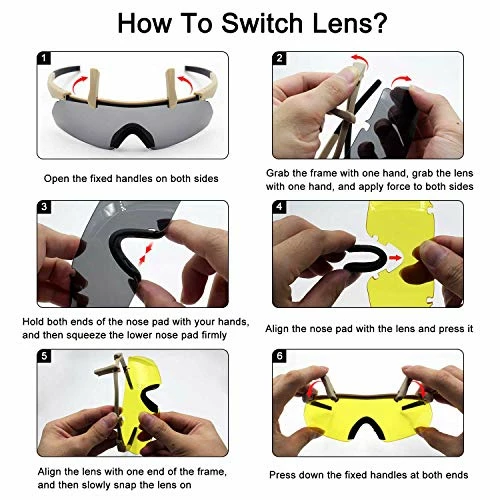 How To Switch Lens?

1

Open the fixed handles on both sides

2

Grab the frame with one hand, grab the lens with one hand, and apply force to both sides

3

Hold both ends of the nose pad with your hands, and then squeeze the lower nose pad firmly

4

Align the nose pad with the lens and press it

5

Align the lens with one end of the frame, and then slowly snap the lens on

6

Press down the fixed handles at both ends